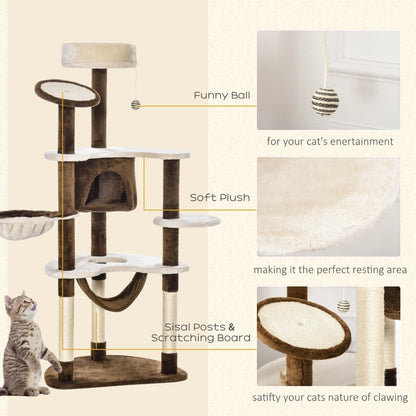 Funny Ball

for your cat's enertainment

Soft Plush

making it the perfect resting area

Sisal Posts & Scratching Board

satifty your cats nature of clawing